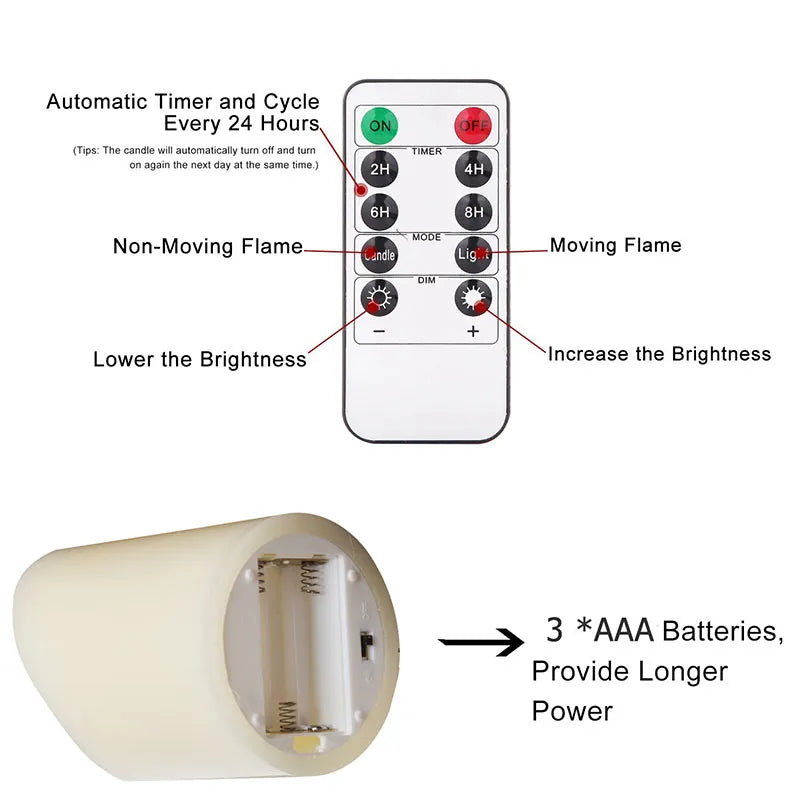 Automatic Timer and Cycle Every 24 Hours

(Tips: The candle will automatically turn off and turn on again the next day at the same time.)

ON

OFF

TIMER

2H

4H

6H

8H

MODE

Non-Moving Flame

Candle

Light

Moving Flame

DIM

−

+

Lower the Brightness

Increase the Brightness

3 *AAA Batteries, Provide Longer Power