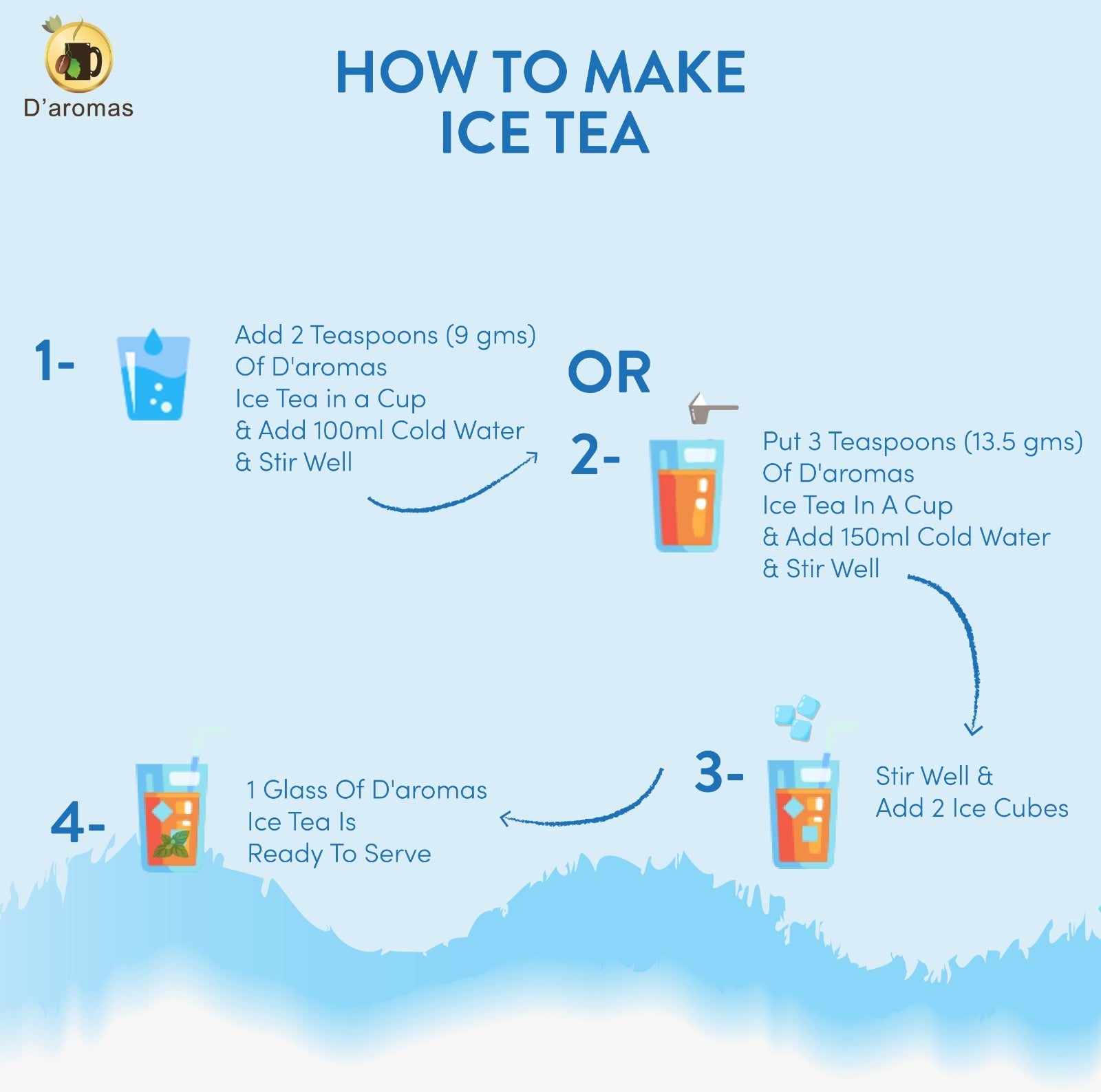 D'aromas

HOW TO MAKE ICE TEA

1- Add 2 Teaspoons (9 gms) Of D'aromas Ice Tea in a Cup & Add 100ml Cold Water & Stir Well

OR

2- Put 3 Teaspoons (13.5 gms) Of D'aromas Ice Tea In A Cup & Add 150ml Cold Water & Stir Well

3- Stir Well & Add 2 Ice Cubes

4- 1 Glass Of D'aromas Ice Tea Is Ready To Serve