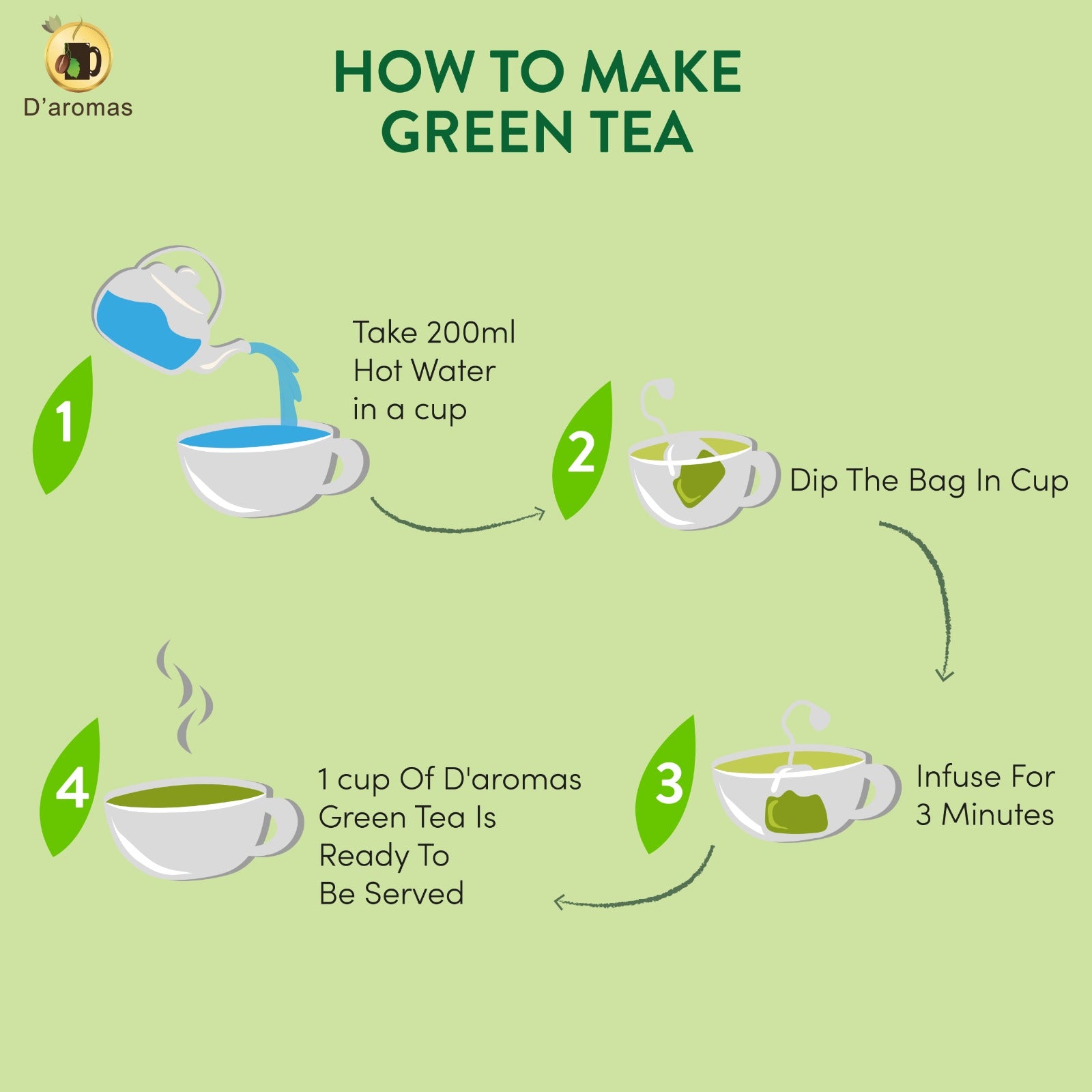 D’aromas

HOW TO MAKE GREEN TEA

1

Take 200ml Hot Water in a cup

2

Dip The Bag In Cup

3

Infuse For 3 Minutes

4

1 cup Of D'aromas Green Tea Is Ready To Be Served