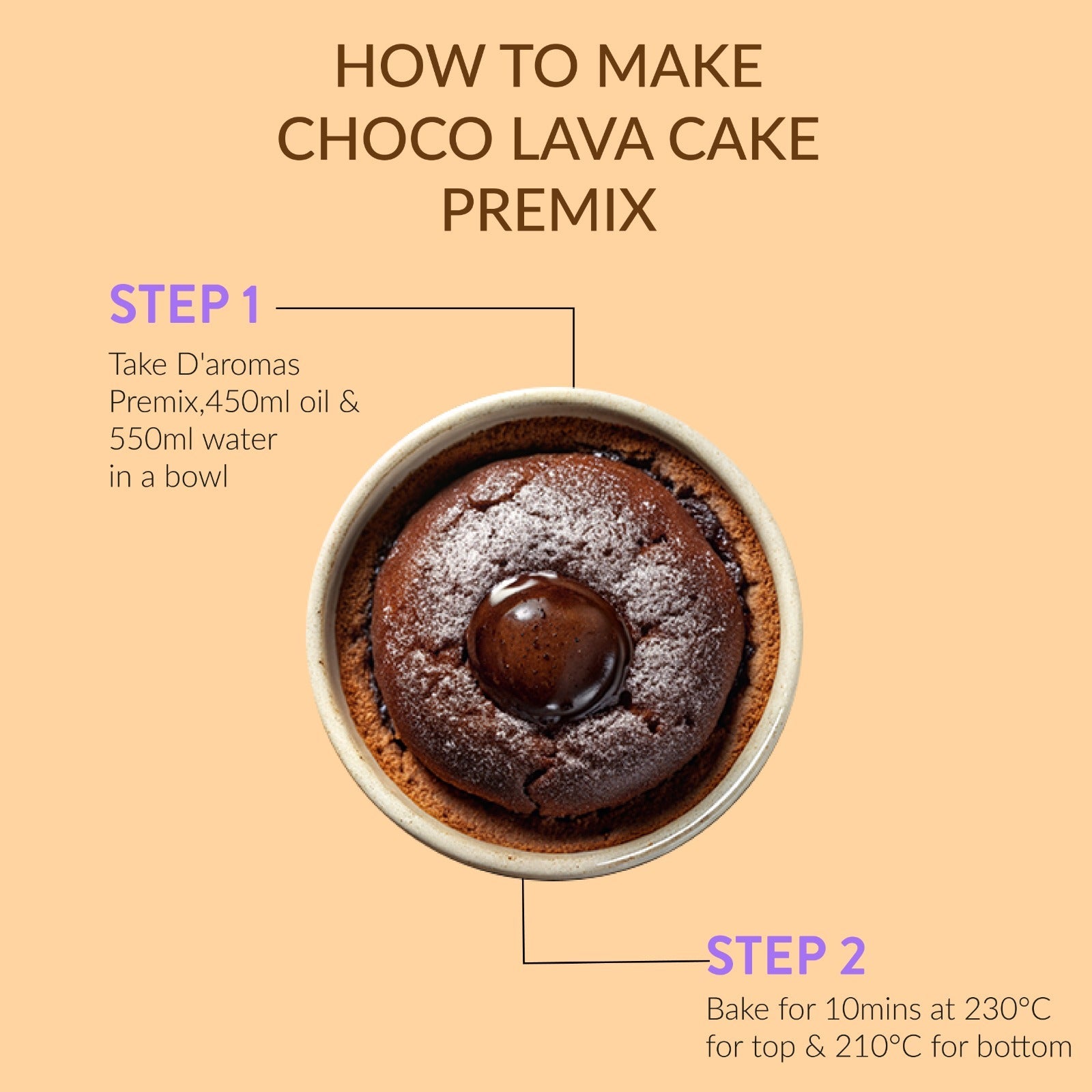 HOW TO MAKE CHOCO LAVA CAKE PREMIX

STEP 1

Take D'aromas Premix,450ml oil & 550ml water in a bowl

STEP 2

Bake for 10mins at 230°C for top & 210°C for bottom