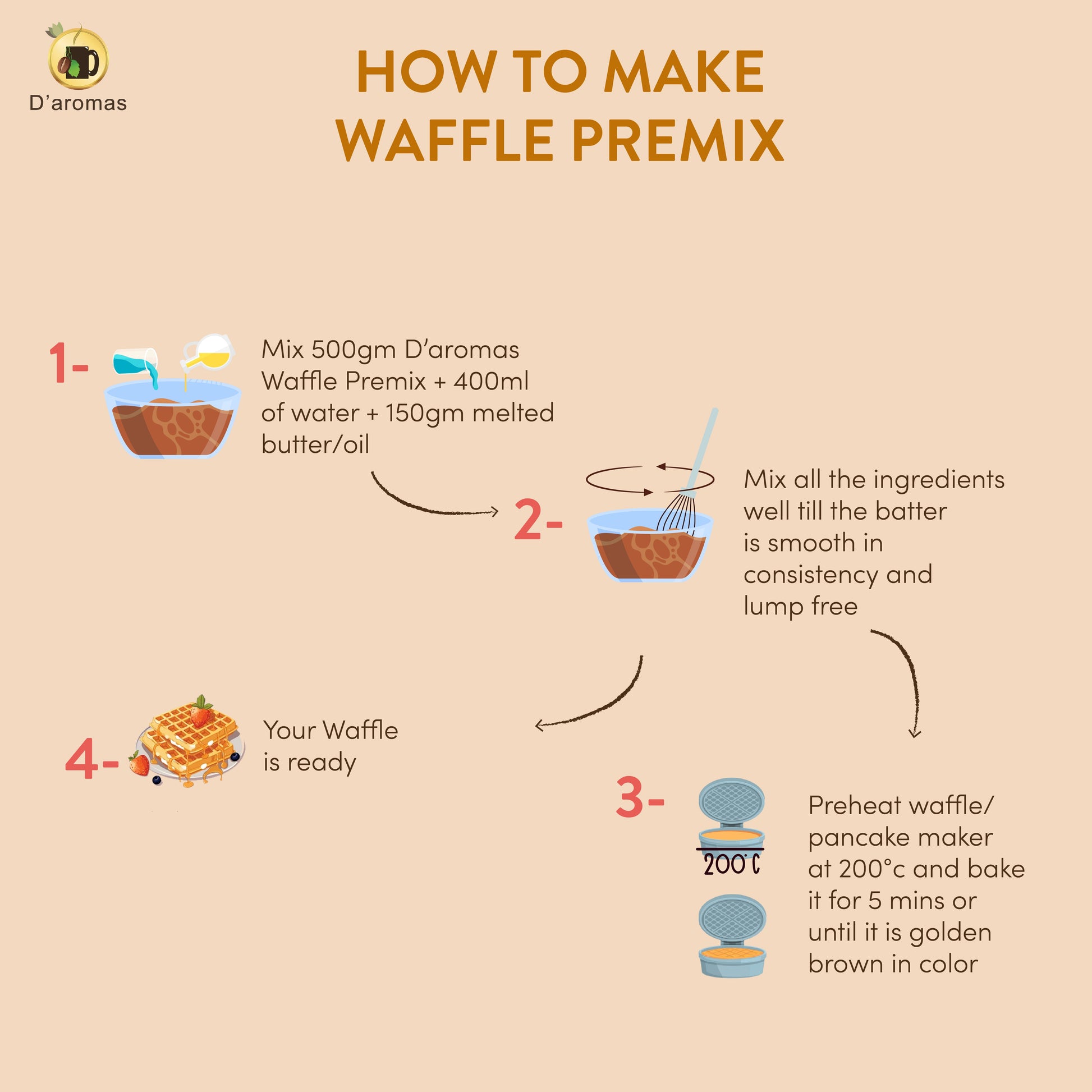 D'aromas

HOW TO MAKE WAFFLE PREMIX

1- Mix 500gm D'aromas Waffle Premix + 400ml of water + 150gm melted butter/oil

2- Mix all the ingredients well till the batter is smooth in consistency and lump free

3- 200°C

Preheat waffle/ pancake maker at 200°c and bake it for 5 mins or until it is golden brown in color

4- Your Waffle is ready