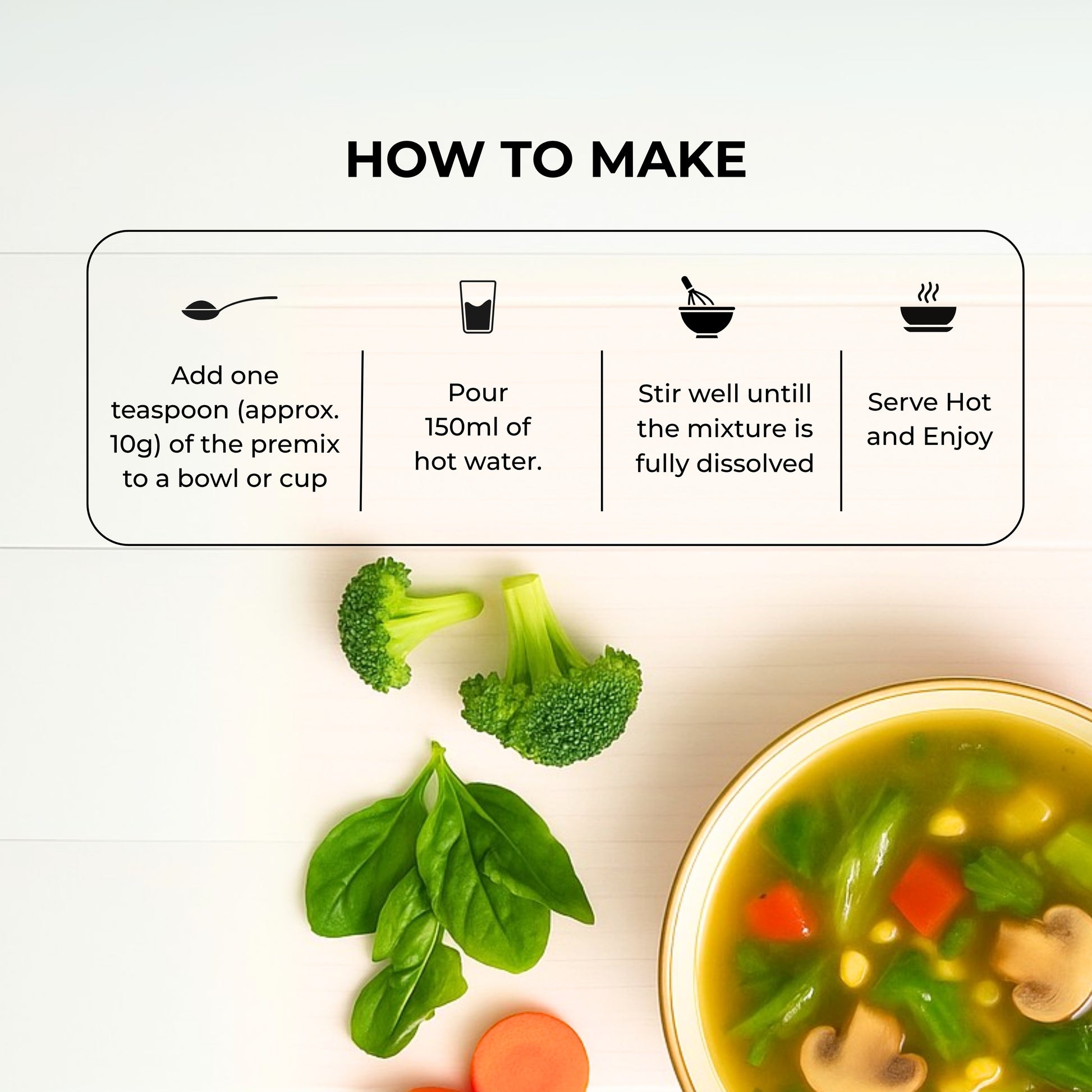 HOW TO MAKE

Add one teaspoon (approx. 10g) of the premix to a bowl or cup

Pour 150ml of hot water.

Stir well untill the mixture is fully dissolved

Serve Hot and Enjoy