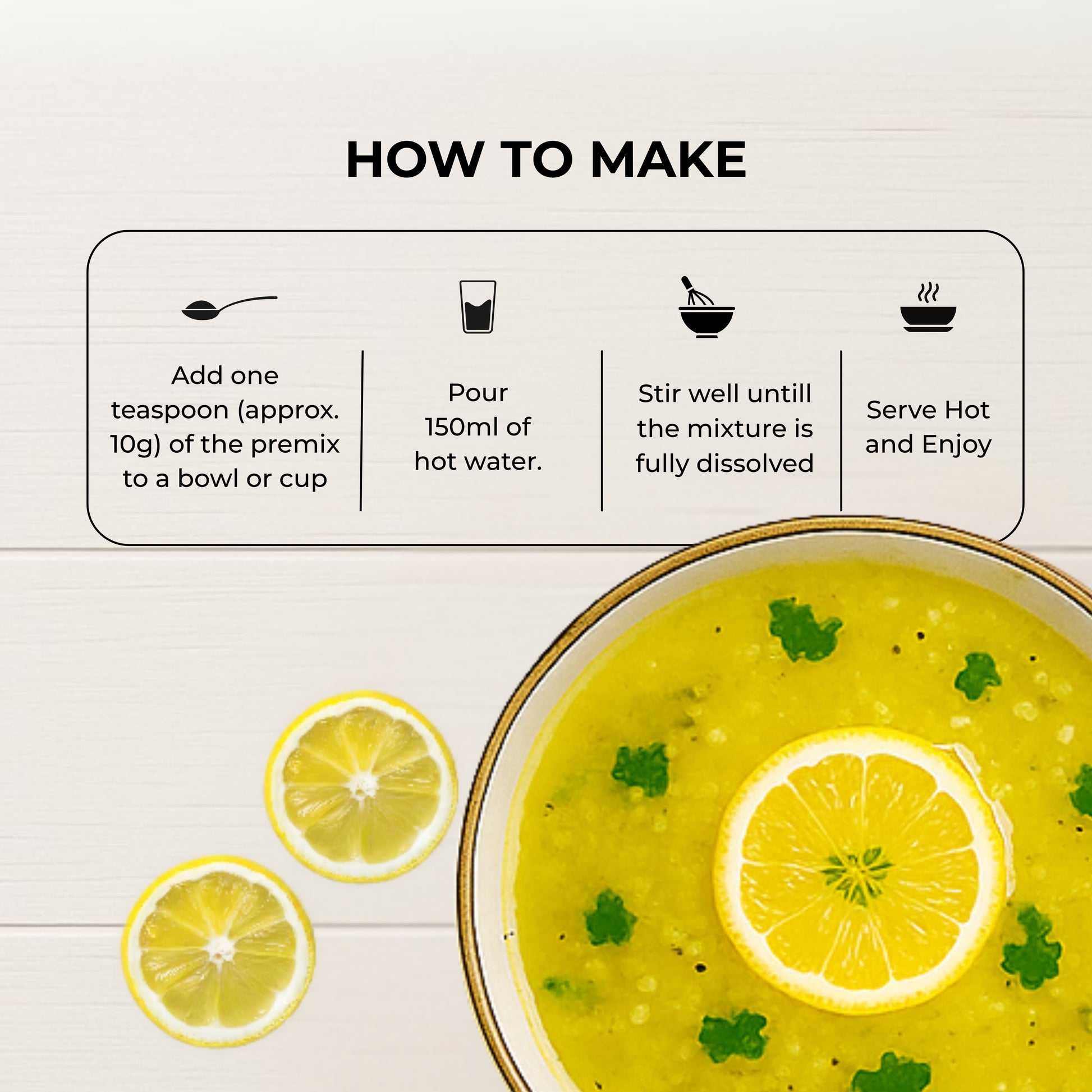 HOW TO MAKE

Add one teaspoon (approx. 10g) of the premix to a bowl or cup

Pour 150ml of hot water.

Stir well untill the mixture is fully dissolved

Serve Hot and Enjoy