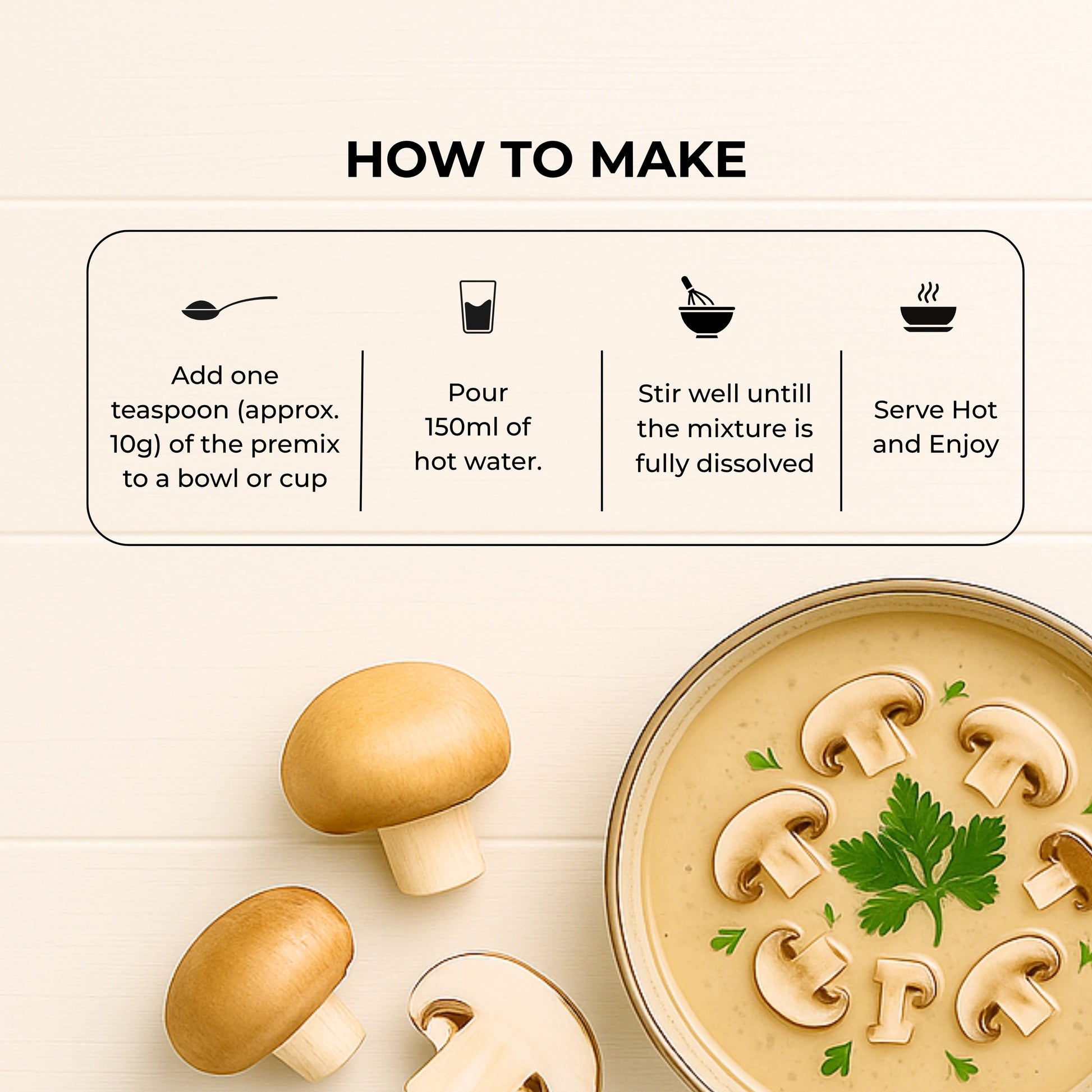 HOW TO MAKE

Add one teaspoon (approx. 10g) of the premix to a bowl or cup

Pour 150ml of hot water.

Stir well untill the mixture is fully dissolved

Serve Hot and Enjoy