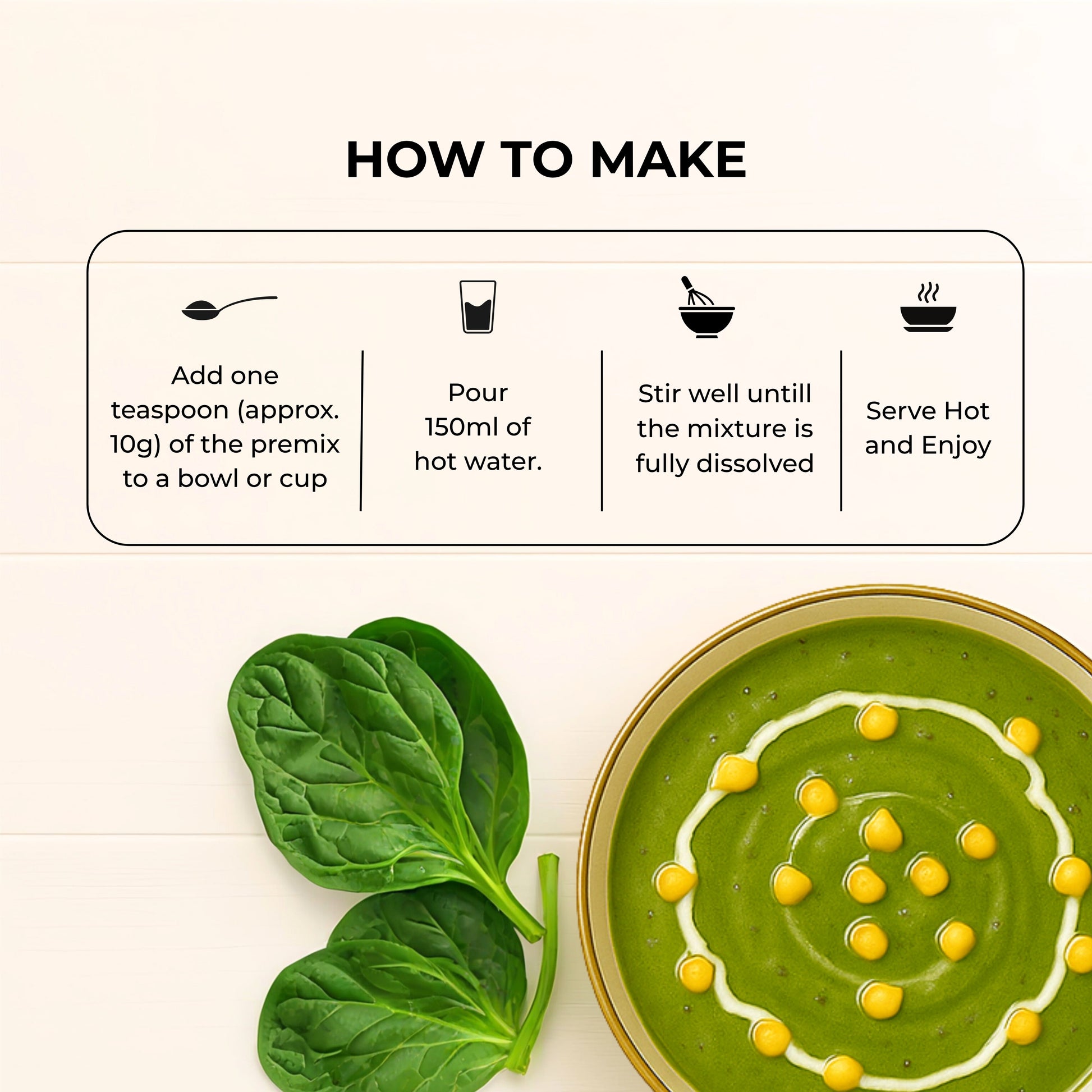 HOW TO MAKE

Add one teaspoon (approx. 10g) of the premix to a bowl or cup

Pour 150ml of hot water.

Stir well untill the mixture is fully dissolved

Serve Hot and Enjoy