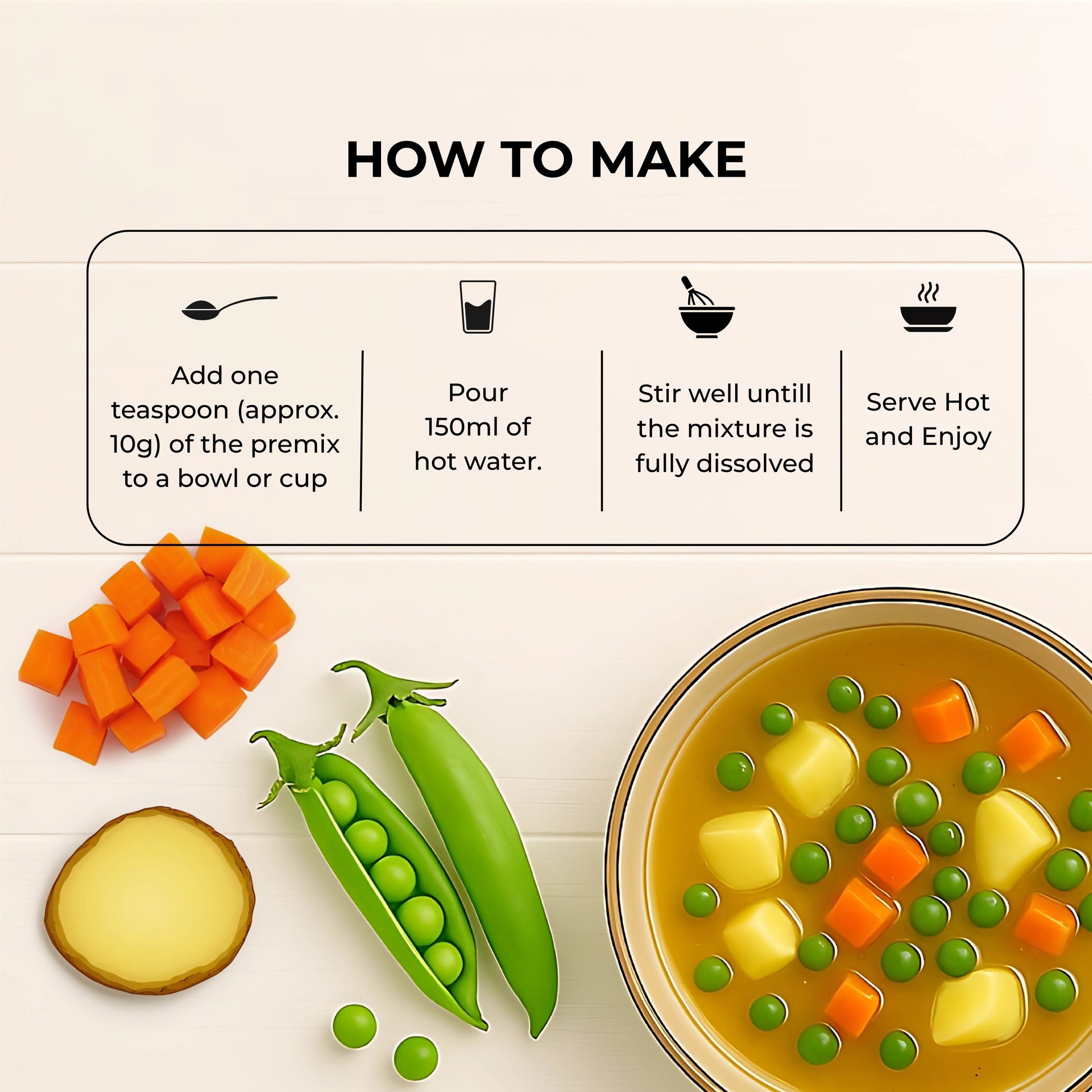 HOW TO MAKE

Add one teaspoon (approx. 10g) of the premix to a bowl or cup

Pour 150ml of hot water.

Stir well untill the mixture is fully dissolved

Serve Hot and Enjoy