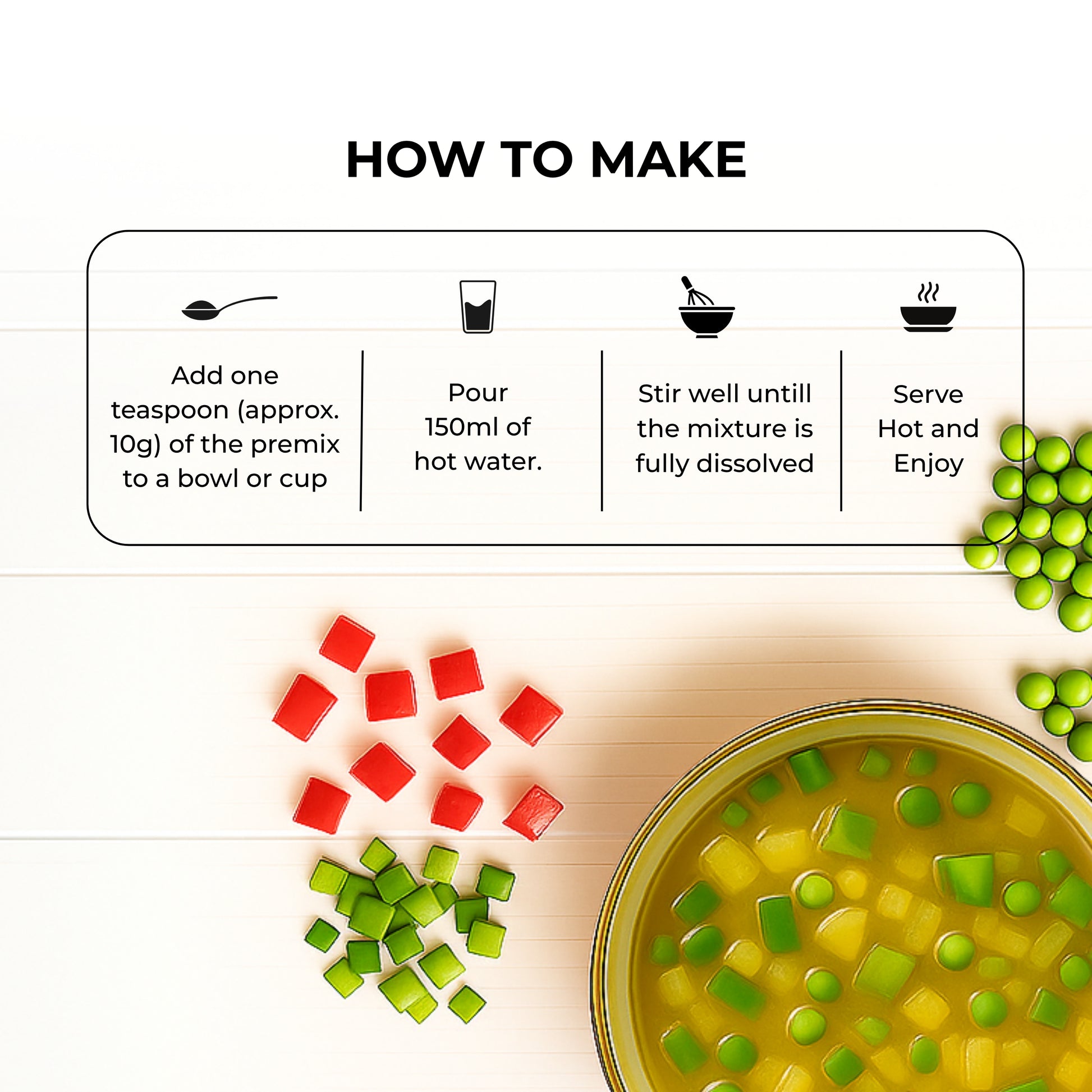 HOW TO MAKE

Add one teaspoon (approx. 10g) of the premix to a bowl or cup

Pour 150ml of hot water.

Stir well untill the mixture is fully dissolved

Serve Hot and Enjoy